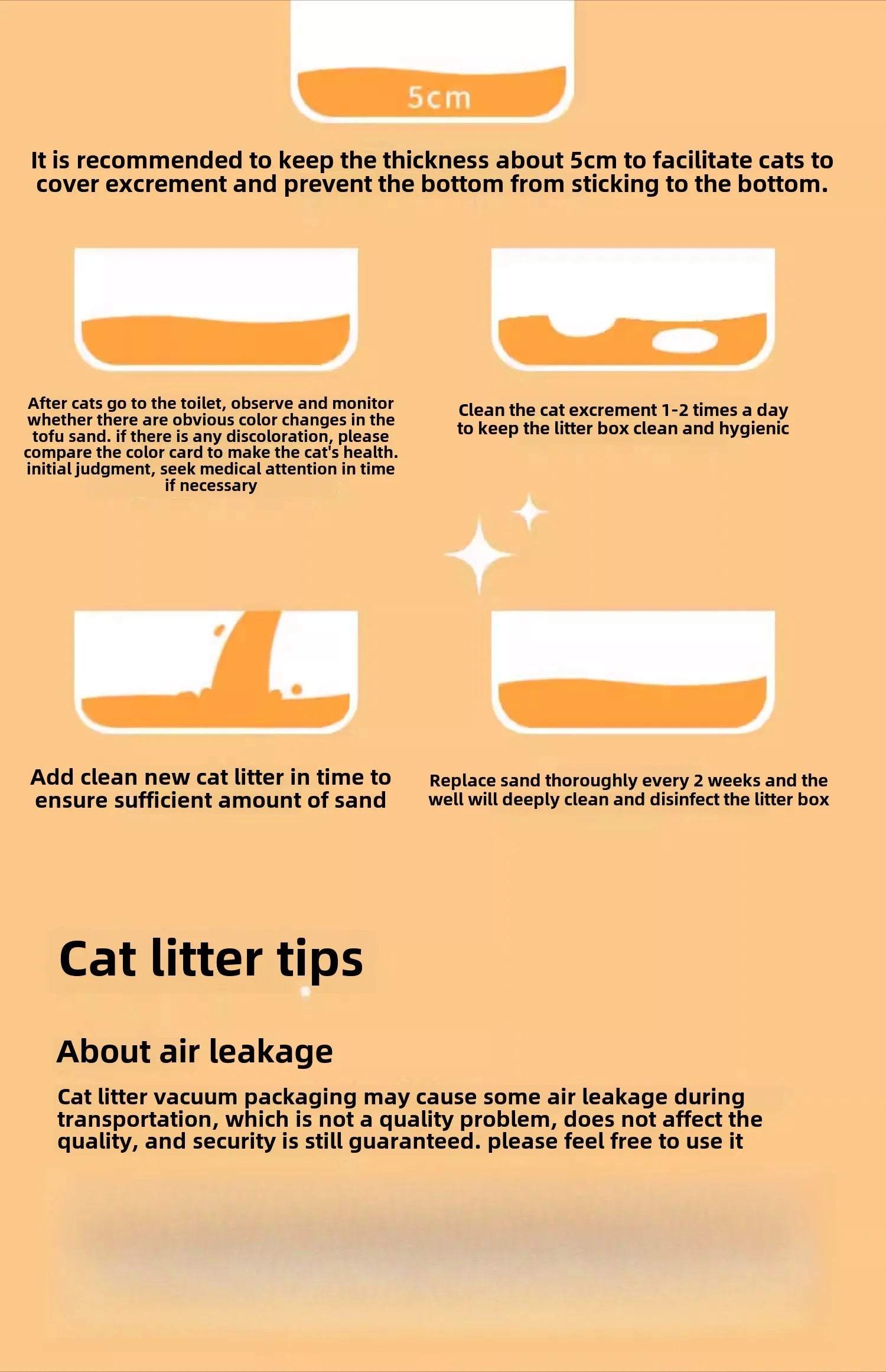 5cm

It is recommended to keep the thickness about 5cm to facilitate cats to cover excrement and prevent the bottom from sticking to the bottom.

After cats go to the toilet, observe and monitor whether there are obvious color changes in the tofu sand. if there is any discoloration, please compare the color card to make the cat's health. initial judgment, seek medical attention in time if necessary

Clean the cat excrement 1-2 times a day to keep the litter box clean and hygienic

Add clean new cat litter in time to ensure sufficient amount of sand

Replace sand thoroughly every 2 weeks and the well will deeply clean and disinfect the litter box

Cat litter tips

About air leakage

Cat litter vacuum packaging may cause some air leakage during transportation, which is not a quality problem, does not affect the quality, and security is still guaranteed. please feel free to use it